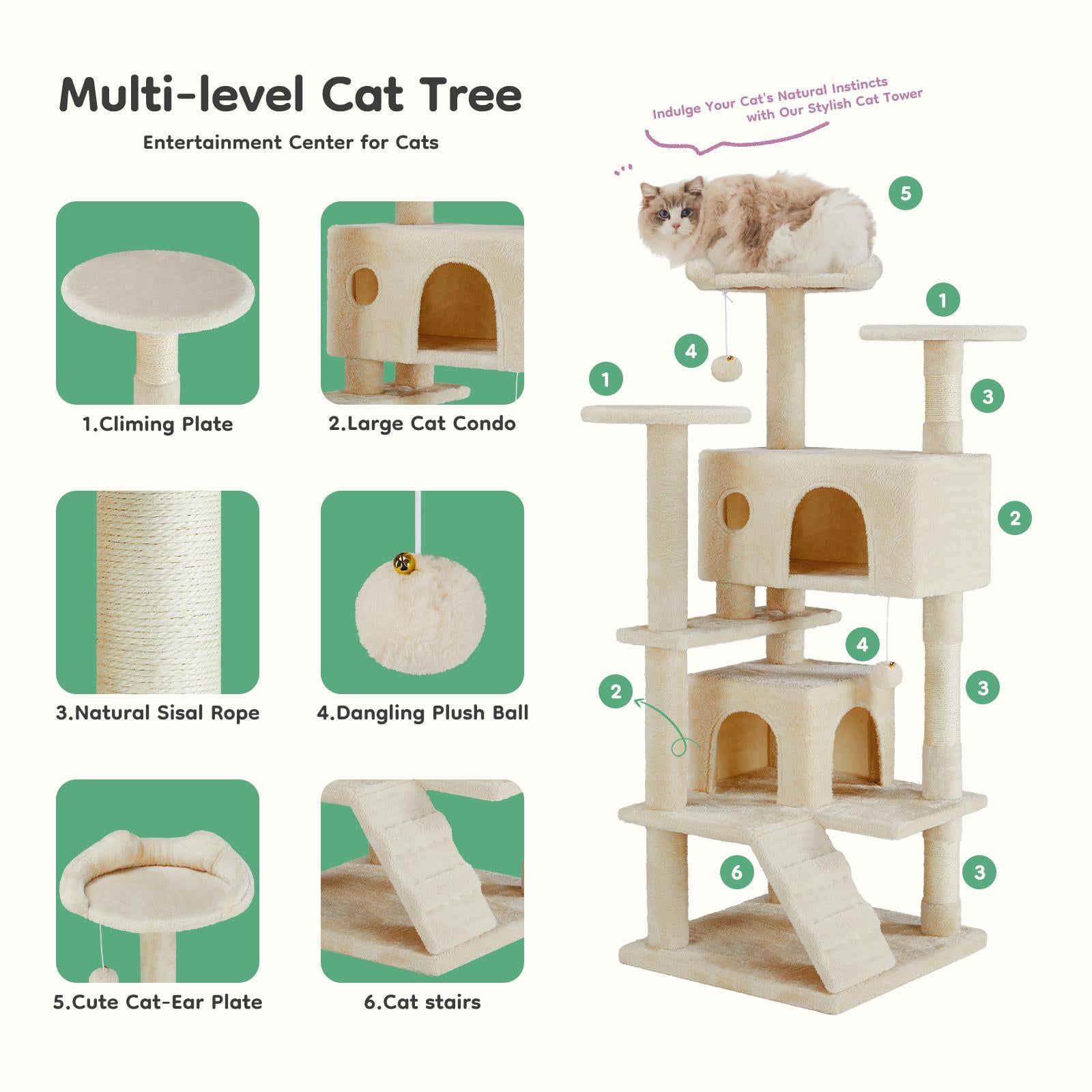 Multi-level Cat Tree

Entertainment Center for Cats

1.Climing Plate

2.Large Cat Condo

3.Natural Sisal Rope

4.Dangling Plush Ball

5.Cute Cat-Ear Plate

6.Cat stairs

Indulge Your Cat's Natural Instincts with Our Stylish Cat Tower

5

1

4

1

3

2

4

2

3

6

3