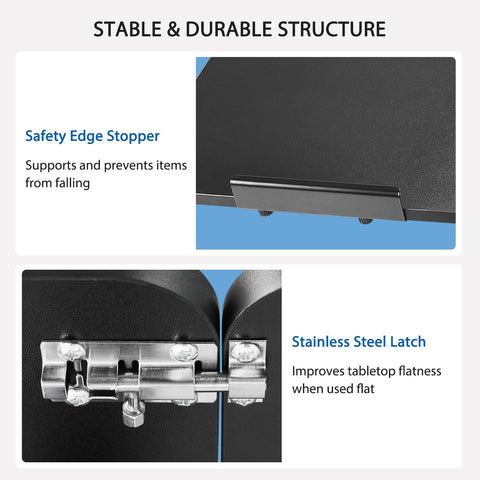 STABLE & DURABLE STRUCTURE

Safety Edge Stopper

Supports and prevents items from falling

Stainless Steel Latch

Improves tabletop flatness when used flat