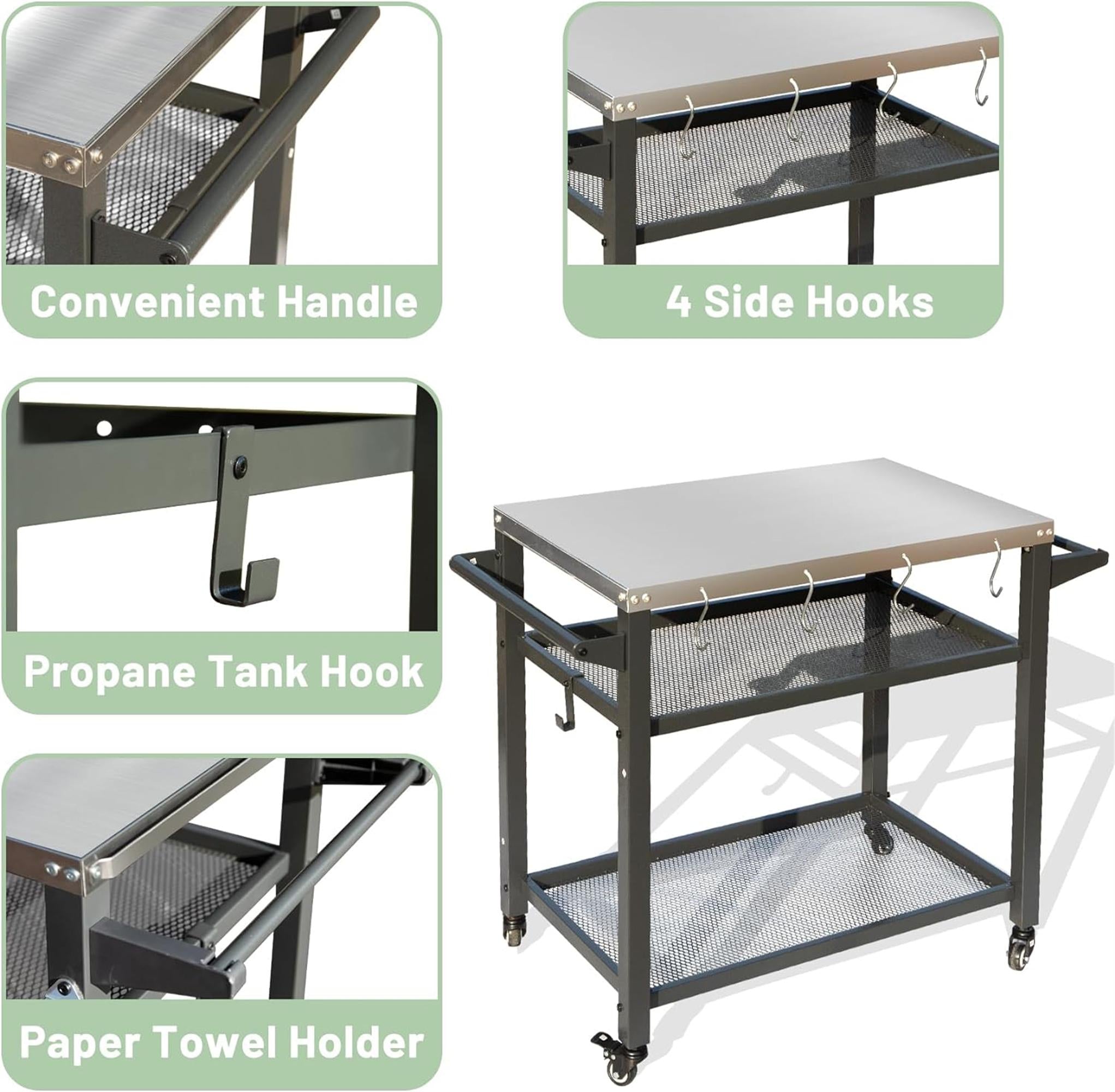 Convenient Handle

4 Side Hooks

Propane Tank Hook

Paper Towel Holder