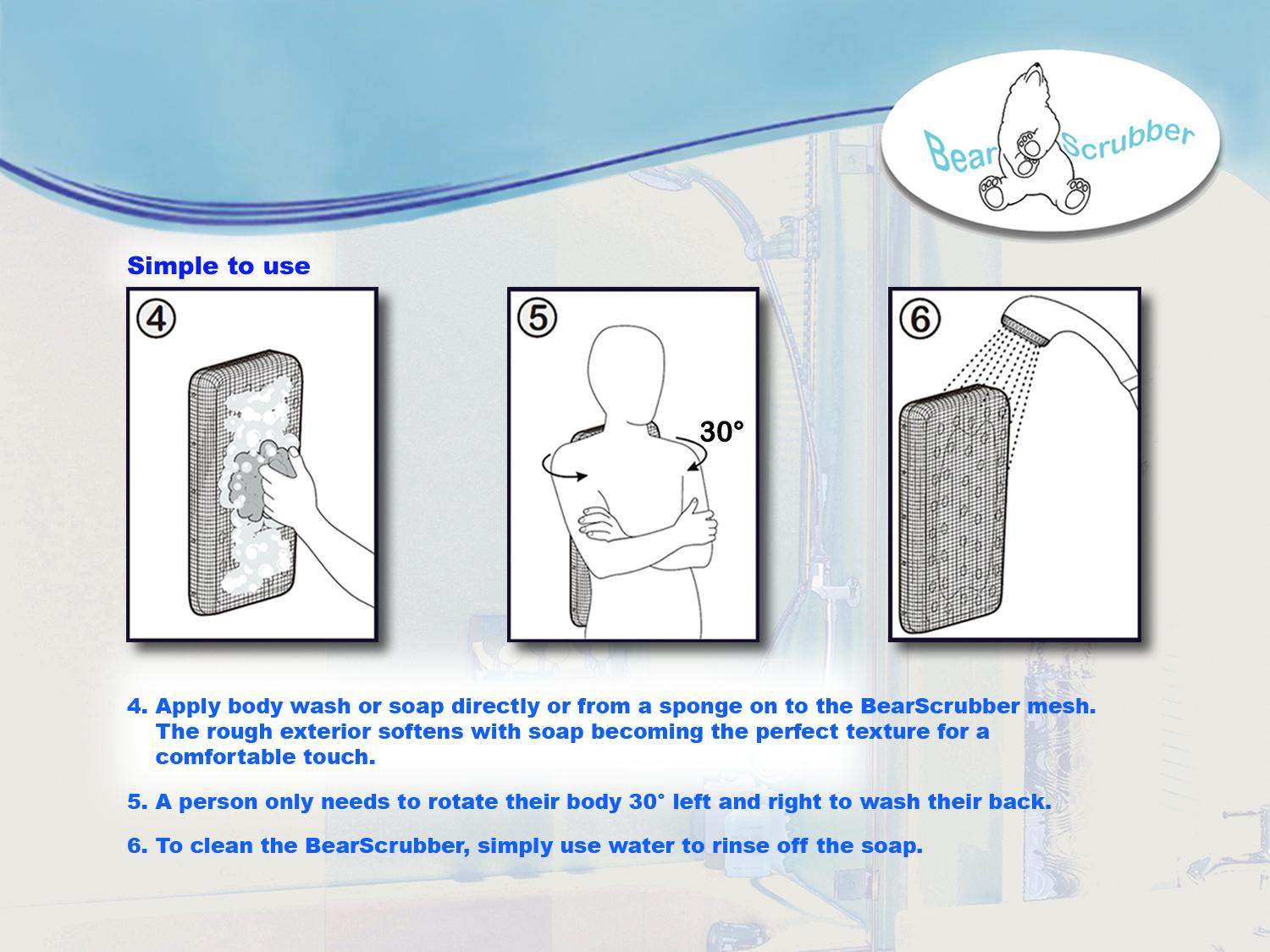 Bear Scrubber

Simple to use

④

⑤

30°

⑥

4. Apply body wash or soap directly or from a sponge on to the BearScrubber mesh. The rough exterior softens with soap becoming the perfect texture for a comfortable touch.

5. A person only needs to rotate their body 30° left and right to wash their back.

6. To clean the BearScrubber, simply use water to rinse off the soap.