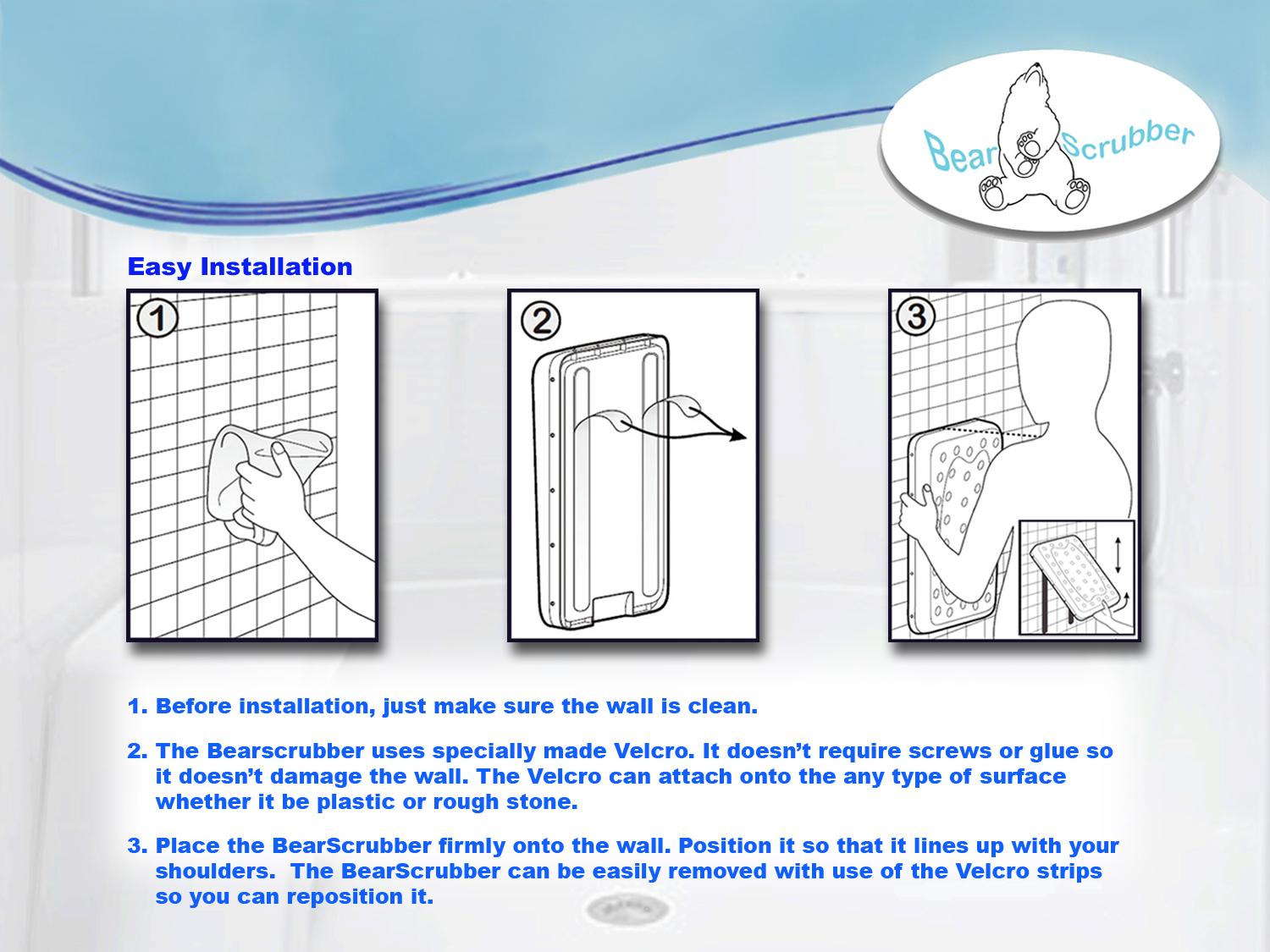 Bear Scrubber

Easy Installation

1

2

3

1. Before installation, just make sure the wall is clean.

2. The Bearscrubber uses specially made Velcro. It doesn't require screws or glue so it doesn't damage the wall. The Velcro can attach onto the any type of surface whether it be plastic or rough stone.

3. Place the BearScrubber firmly onto the wall. Position it so that it lines up with your shoulders. The BearScrubber can be easily removed with use of the Velcro strips so you can reposition it.