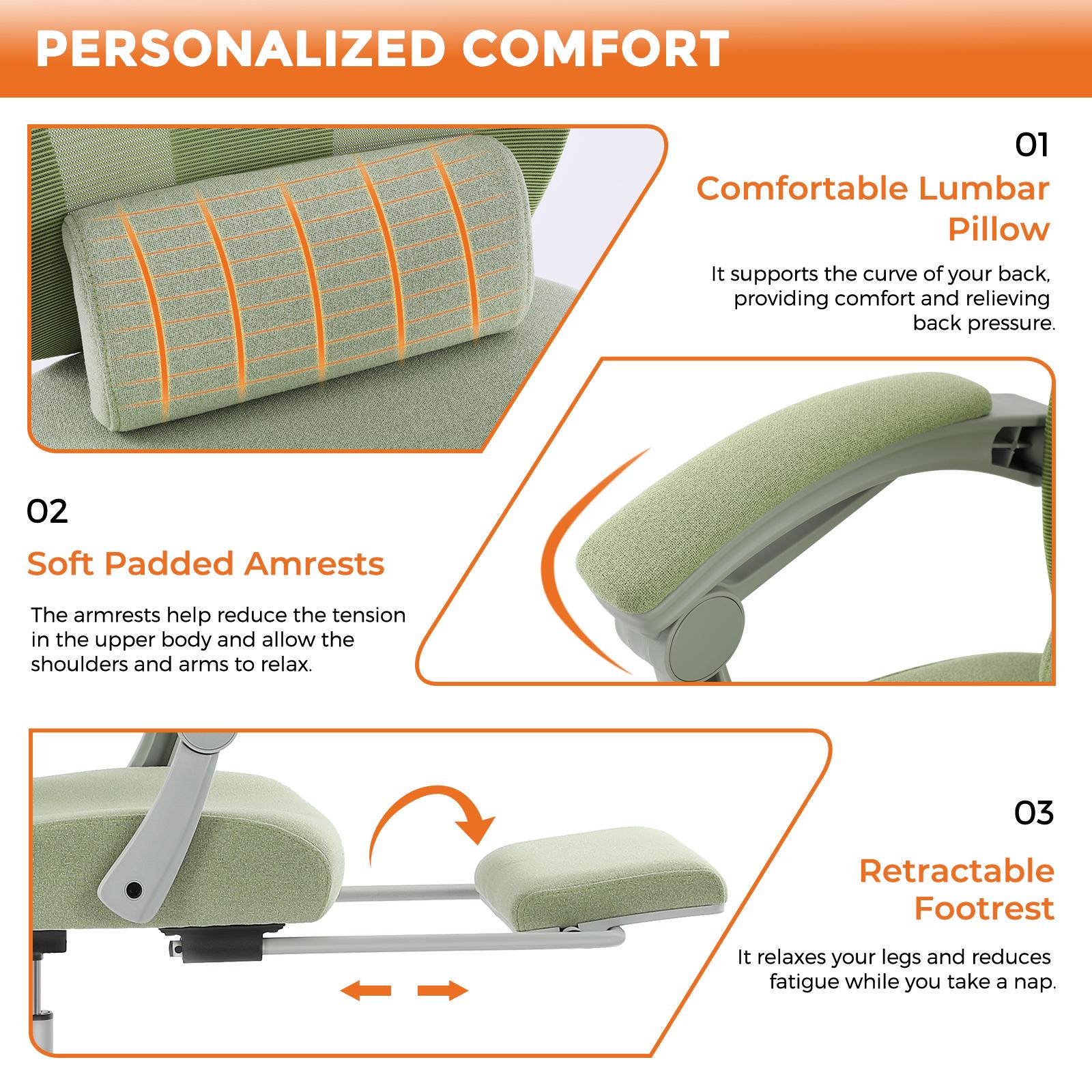 PERSONALIZED COMFORT

01

Comfortable Lumbar Pillow

It supports the curve of your back, providing comfort and relieving back pressure.

02

Soft Padded Amrests

The armrests help reduce the tension in the upper body and allow the shoulders and arms to relax.

03

Retractable Footrest

It relaxes your legs and reduces fatigue while you take a nap.