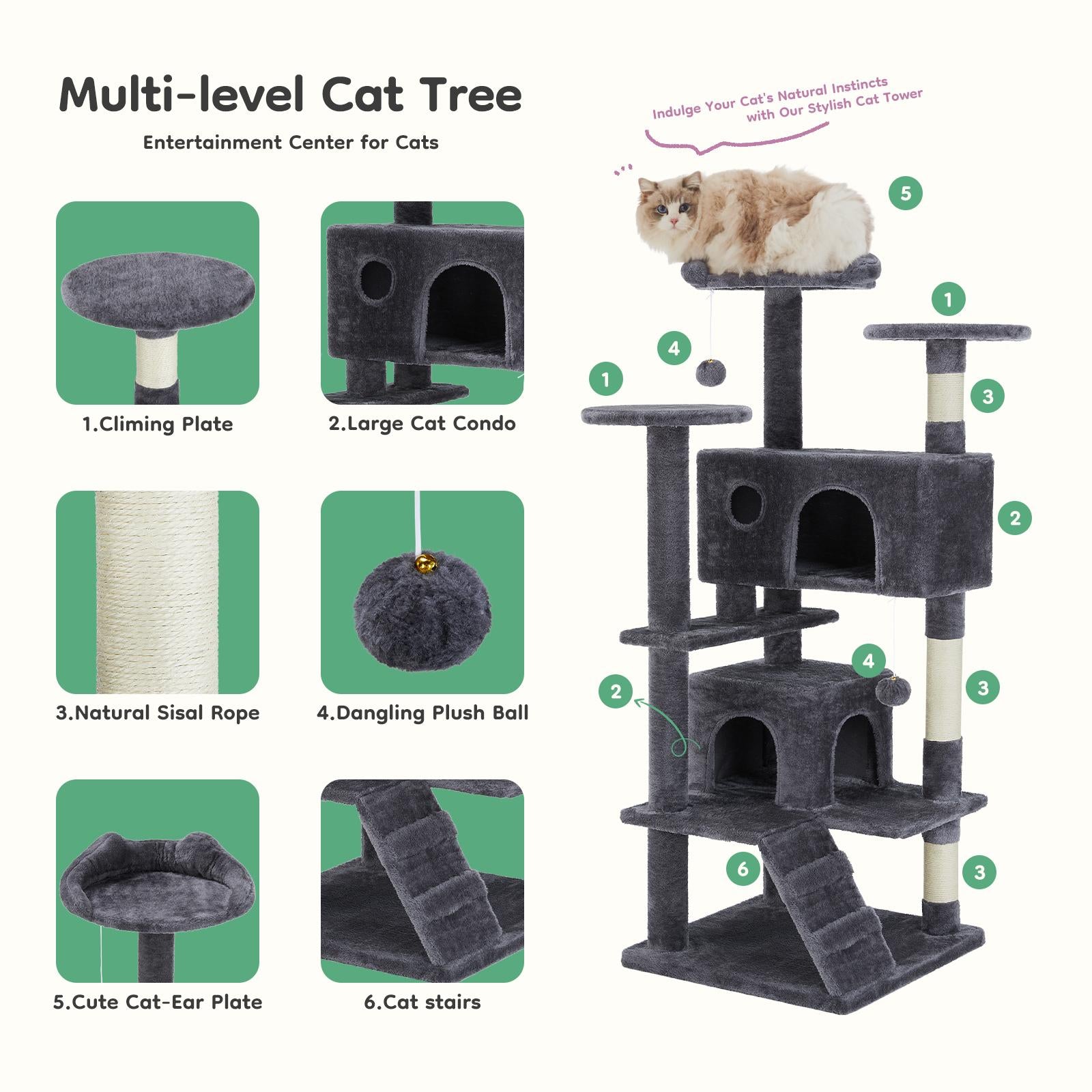 Multi-level Cat Tree

Entertainment Center for Cats

1.Climing Plate

2.Large Cat Condo

3.Natural Sisal Rope

4.Dangling Plush Ball

5.Cute Cat-Ear Plate

6.Cat stairs

Indulge Your Cat's Natural Instincts with Our Stylish Cat Tower

5

1

4

1

3

2

4

2

3

6

3