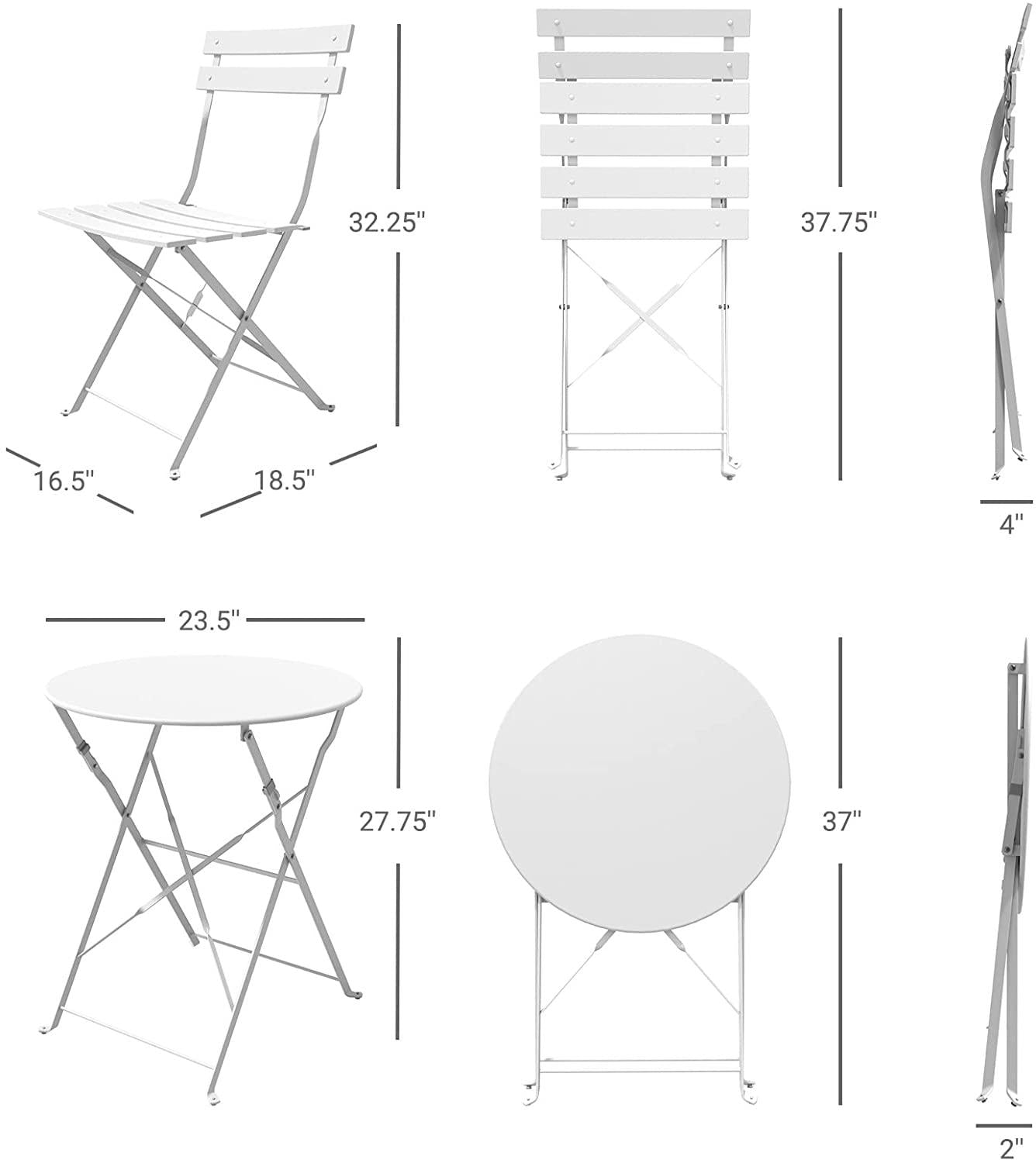 32.25"

16.5"

18.5"

37.75"

4"

23.5"

27.75"

37"

2"